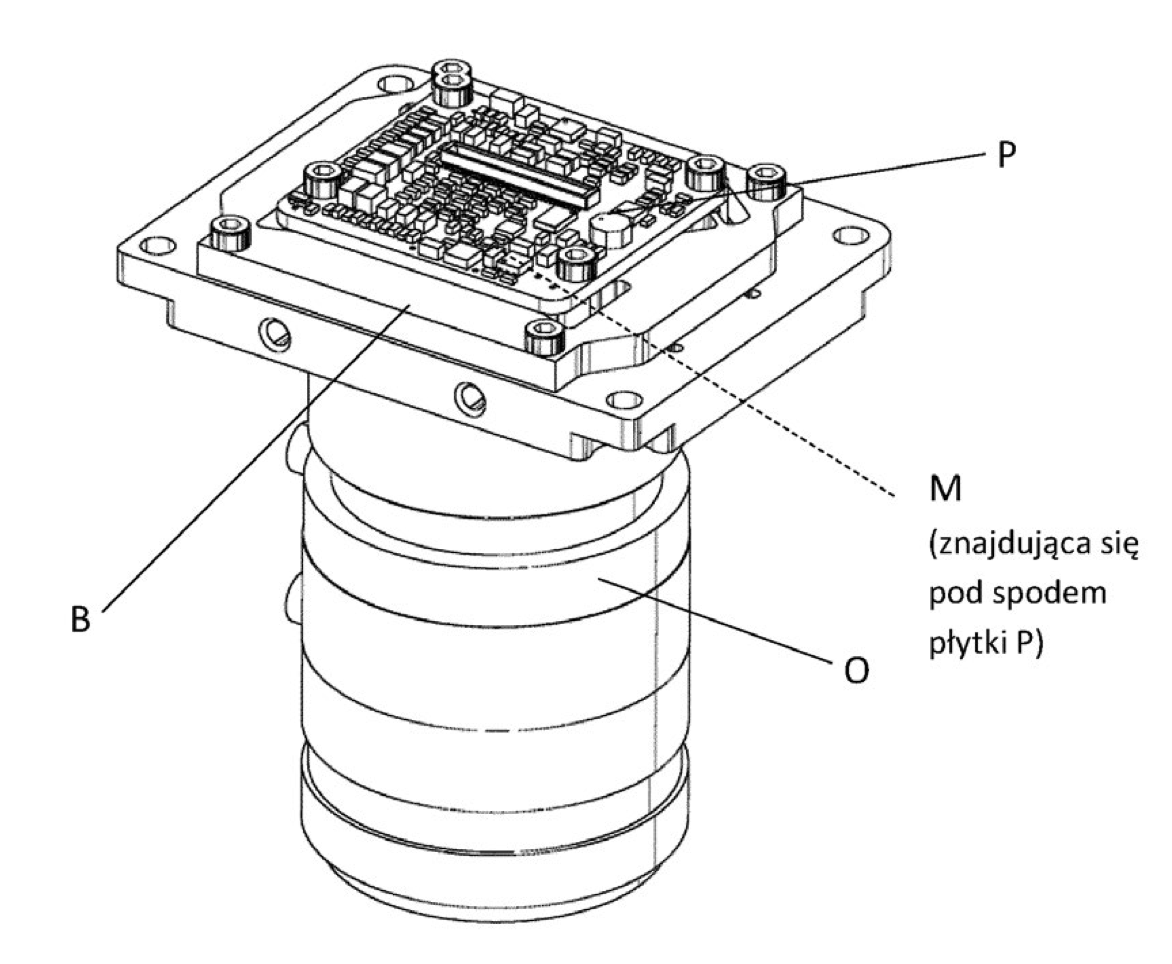 P

M
(znajdująca się pod spodem płytki P)

B

O